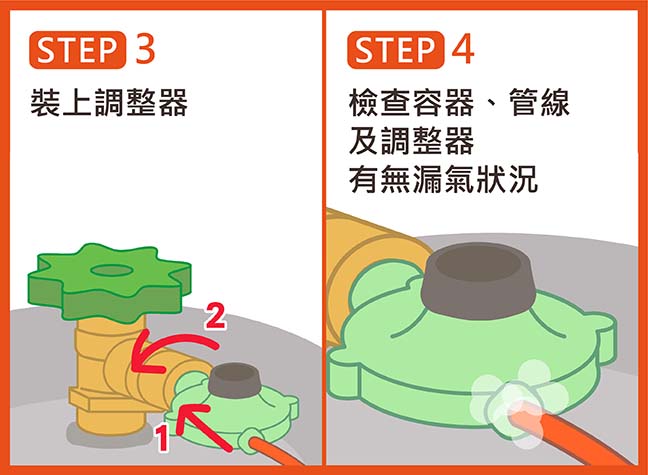 STEP 3

裝上調整器

2

1

STEP 4

檢查容器、管線及調整器有無漏氣狀況