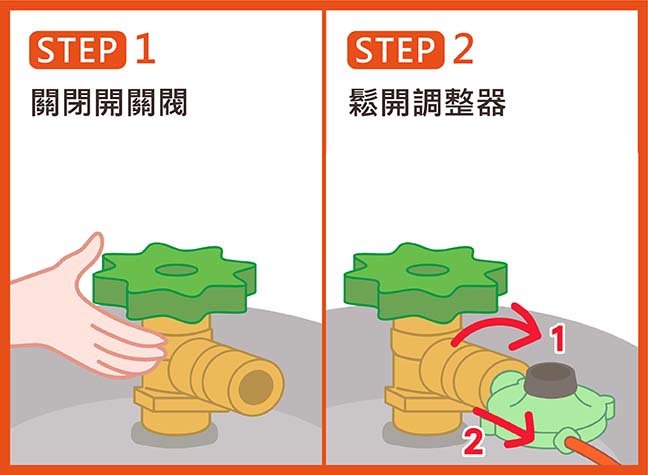 STEP 1
關閉開關閥

STEP 2
鬆開調整器

1

2